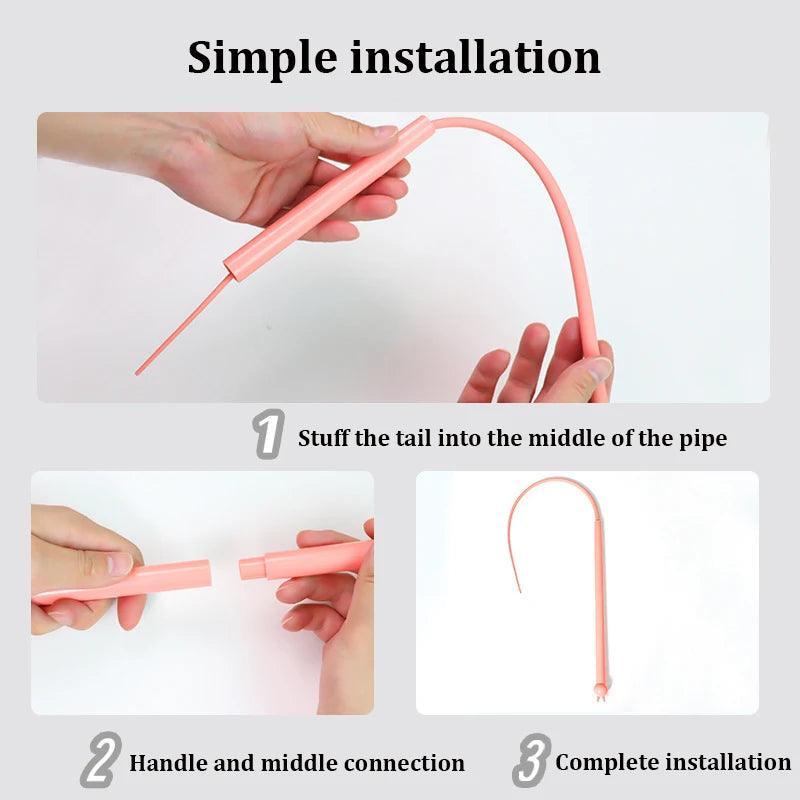 Simple installation

1 Stuff the tail into the middle of the pipe

2 Handle and middle connection

3 Complete installation