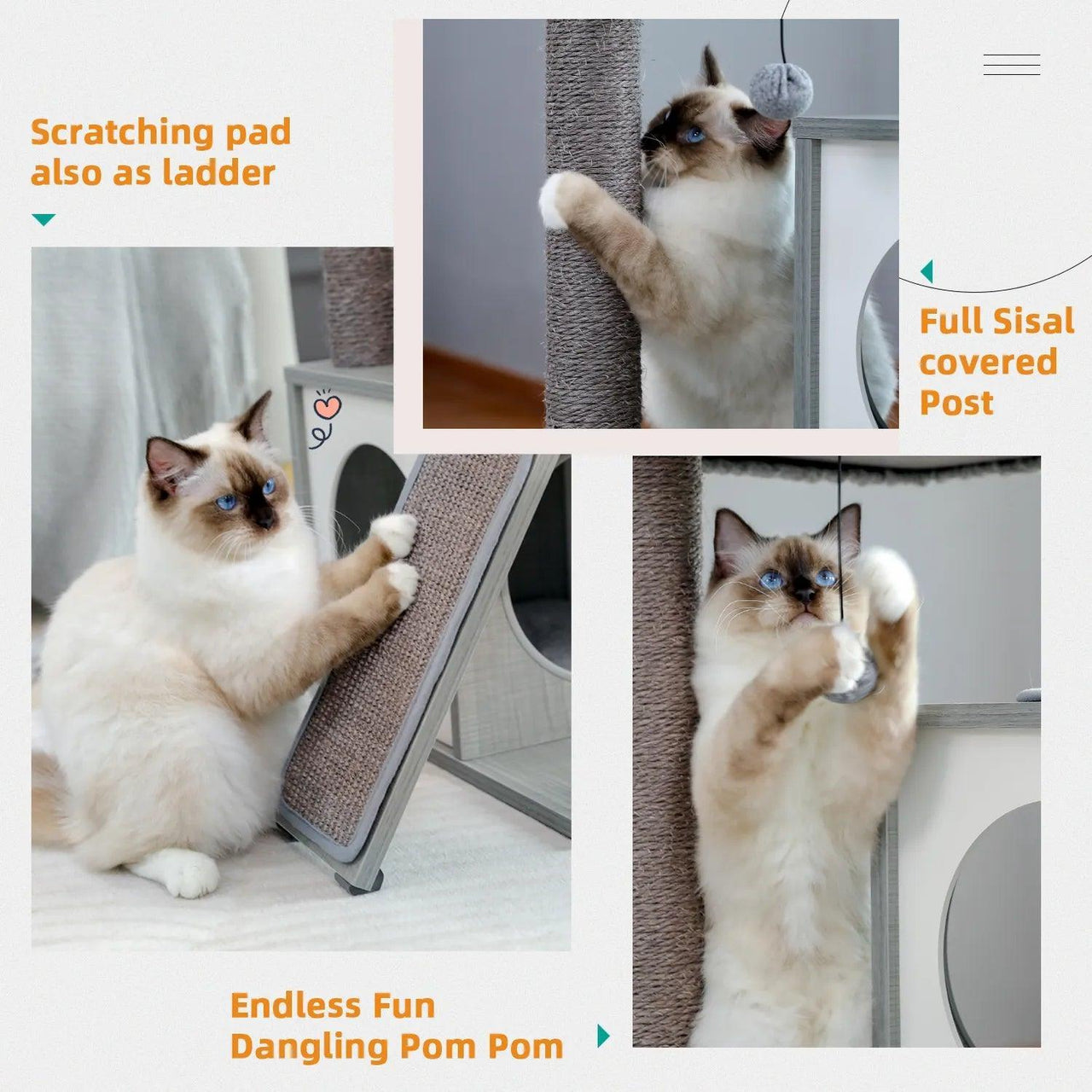 Scratching pad also as ladder

Full Sisal covered Post

Endless Fun Dangling Pom Pom